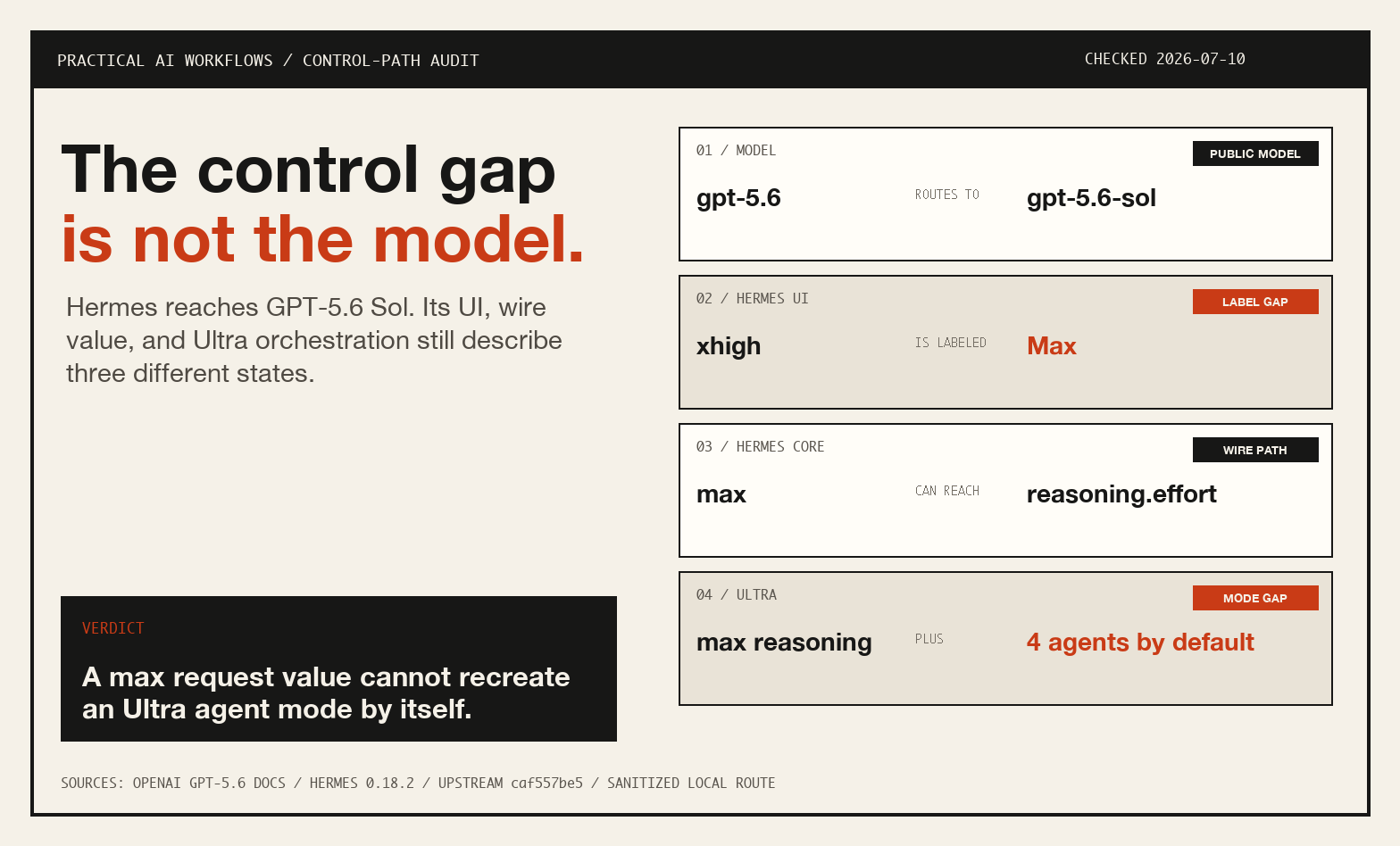 PRACTICAL AI WORKFLOWS / CONTROL-PATH AUDIT

CHECKED 2026-07-10

The control gap
is not the model.

Hermes reaches GPT-5.6 Sol. Its UI, wire value, and Ultra orchestration still describe three different states.

VERDICT

A max request value cannot recreate an Ultra agent mode by itself.

01 / MODEL

PUBLIC MODEL

gpt-5.6

ROUTES TO

gpt-5.6-sol

02 / HERMES UI

LABEL GAP

xhigh

IS LABELED

Max

03 / HERMES CORE

WIRE PATH

max

CAN REACH

reasoning.effort

04 / ULTRA

MODE GAP

max reasoning

PLUS

4 agents by default

SOURCES: OPENAI GPT-5.6 DOCS / HERMES 0.18.2 / UPSTREAM caf557be5 / SANITIZED LOCAL ROUTE